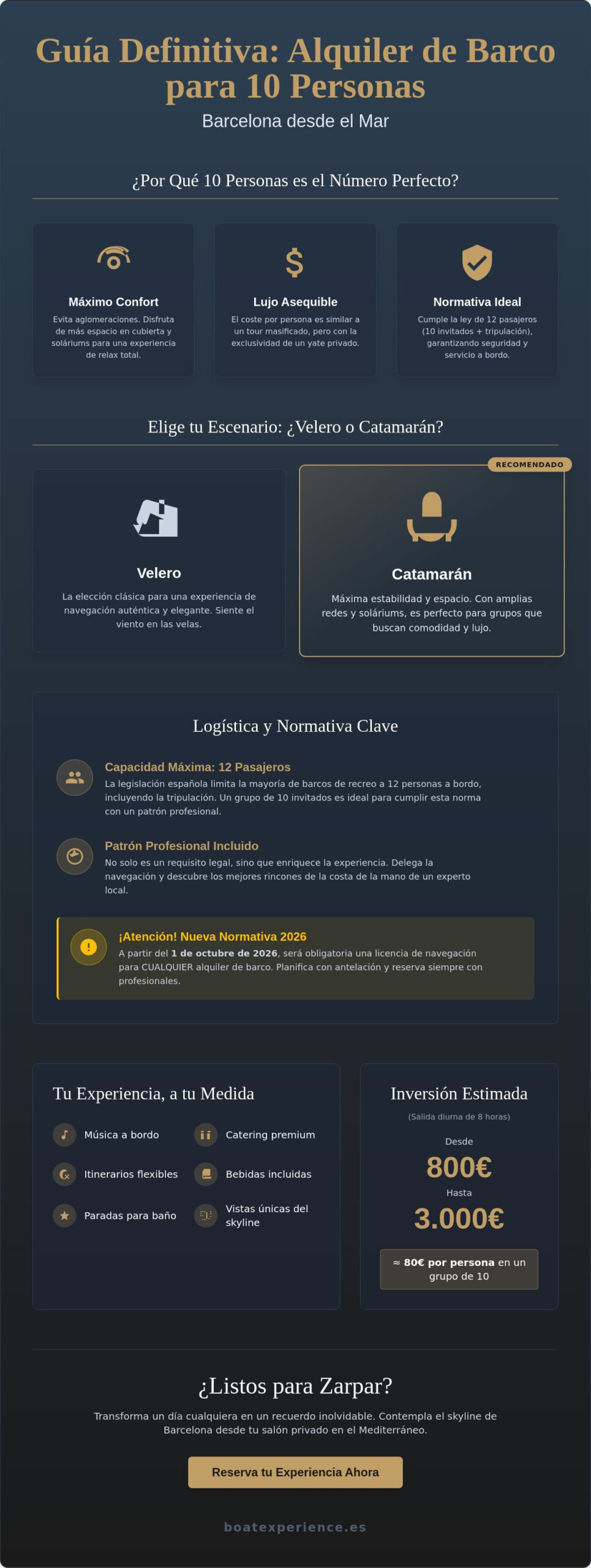 Guía Definitiva: Alquiler de Barco para 10 Personas

Barcelona desde el Mar

¿Por Qué 10 Personas es el Número Perfecto?

Máximo Confort

Evita aglomeraciones. Disfruta de más espacio en cubierta y soláriums para una experiencia de relax total.

Lujo Asequible

El coste por persona es similar a un tour masificado, pero con la exclusividad de un yate privado.

Normativa Ideal

Cumple la ley de 12 pasajeros (10 invitados + tripulación), garantizando seguridad y servicio a bordo.

Elige tu Escenario: ¿Velero o Catamarán?

Velero

La elección clásica para una experiencia de navegación auténtica y elegante. Siente el viento en las velas.

RECOMENDADO

Catamarán

Máxima estabilidad y espacio. Con amplias redes y soláriums, es perfecto para grupos que buscan comodidad y lujo.

Logística y Normativa Clave

Capacidad Máxima: 12 Pasajeros

La legislación española limita la mayoría de barcos de recreo a 12 personas a bordo, incluyendo la tripulación. Un grupo de 10 invitados es ideal para cumplir esta norma con un patrón profesional.

Patrón Profesional Incluido

No solo es un requisito legal, sino que enriquece la experiencia. Delega la navegación y descubre los mejores rincones de la costa de la mano de un experto local.

¡Atención! Nueva Normativa 2026

A partir del 1 de octubre de 2026, será obligatoria una licencia de navegación para CUALQUIER alquiler de barco. Planifica con antelación y reserva siempre con profesionales.

Tu Experiencia, a tu Medida

Música a bordo
Catering premium
Itinerarios flexibles
Bebidas incluidas
Paradas para baño
Vistas únicas del skyline

Inversión Estimada

(Salida diurna de 8 horas)

Desde

800€

Hasta

3.000€

≈ 80€ por persona en un grupo de 10

¿Listos para Zarpar?

Transforma un día cualquiera en un recuerdo inolvidable. Contempla el skyline de Barcelona desde tu salón privado en el Mediterráneo.

Reserva tu Experiencia Ahora

boatexperience.es