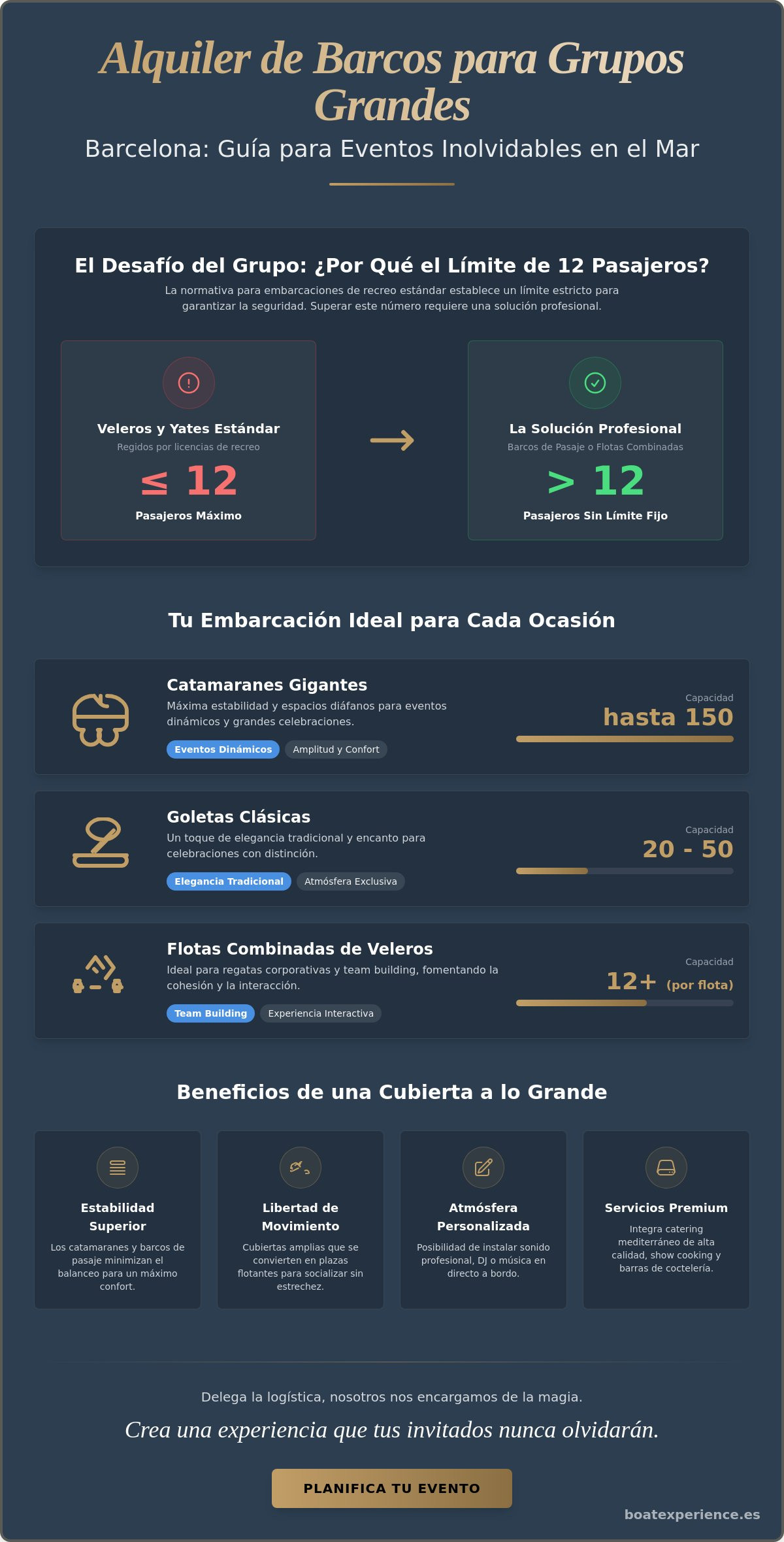 Alquiler de Barcos para Grupos Grandes

Barcelona: Guía para Eventos Inolvidables en el Mar

El Desafío del Grupo: ¿Por Qué el Límite de 12 Pasajeros?

La normativa para embarcaciones de recreo estándar establece un límite estricto para garantizar la seguridad. Superar este número requiere una solución profesional.

Veleros y Yates Estándar
Regidos por licencias de recreo
≤ 12
Pasajeros Máximo

→

La Solución Profesional
Barcos de Pasaje o Flotas Combinadas
> 12
Pasajeros Sin Límite Fijo

Tu Embarcación Ideal para Cada Ocasión

Catamaranes Gigantes
Máxima estabilidad y espacios diáfanos para eventos dinámicos y grandes celebraciones.
Eventos Dinámicos Amplitud y Confort
Capacidad
hasta 150

Goletas Clásicas
Un toque de elegancia tradicional y encanto para celebraciones con distinción.
Elegancia Tradicional Atmósfera Exclusiva
Capacidad
20 - 50

Flotas Combinadas de Veleros
Ideal para regatas corporativas y team building, fomentando la cohesión y la interacción.
Team Building Experiencia Interactiva
Capacidad
12+ (por flota)

Beneficios de una Cubierta a lo Grande

Estabilidad Superior
Los catamaranes y barcos de pasaje minimizan el balanceo para un máximo confort.

Libertad de Movimiento
Cubiertas amplias que se convierten en plazas flotantes para socializar sin estrechez.

Atmósfera Personalizada
Posibilidad de instalar sonido profesional, DJ o música en directo a bordo.

Servicios Premium
Integra catering mediterráneo de alta calidad, show cooking y barras de coctelería.

Delega la logística, nosotros nos encargamos de la magia.

Crea una experiencia que tus invitados nunca olvidarán.

PLANIFICA TU EVENTO

boatexperience.es