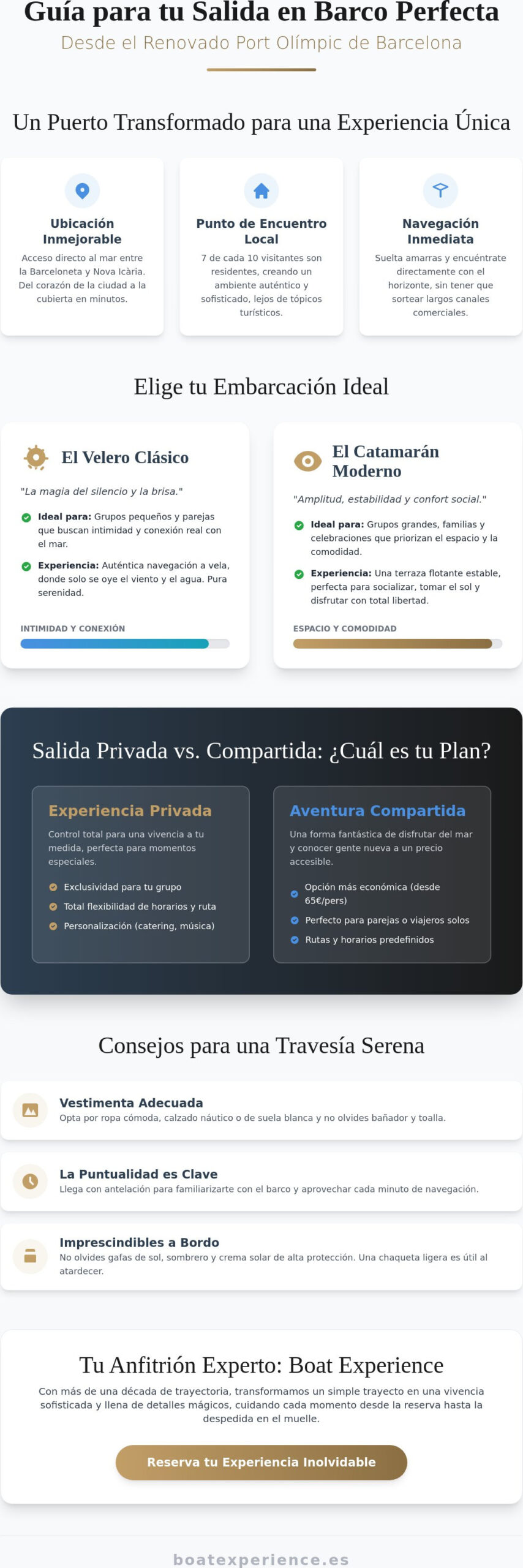 Guía para tu Salida en Barco Perfecta
Desde el Renovado Port Olímpic de Barcelona

Un Puerto Transformado para una Experiencia Única

Ubicación Inmejorable
Acceso directo al mar entre la Barceloneta y Nova Icària. Del corazón de la ciudad a la cubierta en minutos.

Punto de Encuentro Local
7 de cada 10 visitantes son residentes, creando un ambiente auténtico y sofisticado, lejos de tópicos turísticos.

Navegación Inmediata
Suelta amarras y encuéntrate directamente con el horizonte, sin tener que sortear largos canales comerciales.

Elige tu Embarcación Ideal

El Velero Clásico
"La magia del silencio y la brisa."
Ideal para: Grupos pequeños y parejas que buscan intimidad y conexión real con el mar.
Experiencia: Auténtica navegación a vela, donde solo se oye el viento y el agua. Pura serenidad.
INTIMIDAD Y CONEXIÓN

El Catamarán Moderno
"Amplitud, estabilidad y confort social."
Ideal para: Grupos grandes, familias y celebraciones que priorizan el espacio y la comodidad.
Experiencia: Una terraza flotante estable, perfecta para socializar, tomar el sol y disfrutar con total libertad.
ESPACIO Y COMODIDAD

Salida Privada vs. Compartida: ¿Cuál es tu Plan?

Experiencia Privada
Control total para una vivencia a tu medida, perfecta para momentos especiales.
Exclusividad para tu grupo
Total flexibilidad de horarios y ruta
Personalización (catering, música)

Aventura Compartida
Una forma fantástica de disfrutar del mar y conocer gente nueva a un precio accesible.
Opción más económica (desde 65€/pers)
Perfecto para parejas o viajeros solos
Rutas y horarios predefinidos

Consejos para una Travesía Serena

Vestimenta Adecuada
Opta por ropa cómoda, calzado náutico o de suela blanca y no olvides bañador y toalla.

La Puntualidad es Clave
Llega con antelación para familiarizarte con el barco y aprovechar cada minuto de navegación.

Imprescindibles a Bordo
No olvides gafas de sol, sombrero y crema solar de alta protección. Una chaqueta ligera es útil al atardecer.

Tu Anfitrión Experto: Boat Experience
Con más de una década de trayectoria, transformamos un simple trayecto en una vivencia sofisticada y llena de detalles mágicos, cuidando cada momento desde la reserva hasta la despedida en el muelle.

Reserva tu Experiencia Inolvidable

boatexperience.es